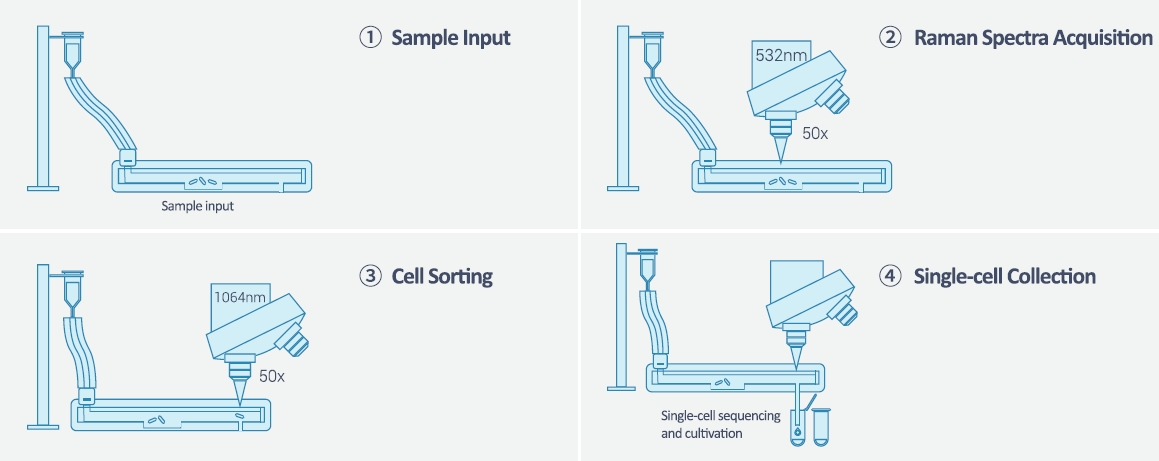 ① Sample Input

Sample input

② Raman Spectra Acquisition

532nm

50x

③ Cell Sorting

1064nm

50x

④ Single-cell Collection

Single-cell sequencing and cultivation